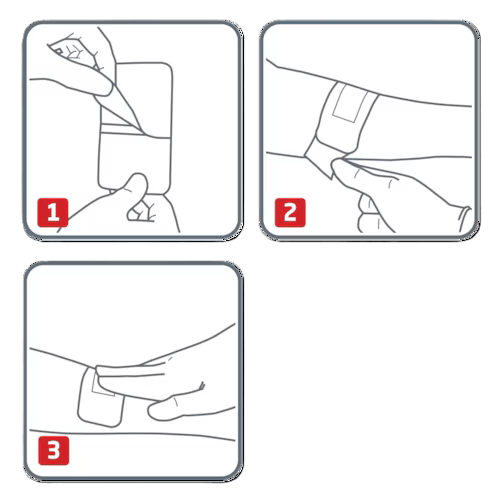 1

2

3