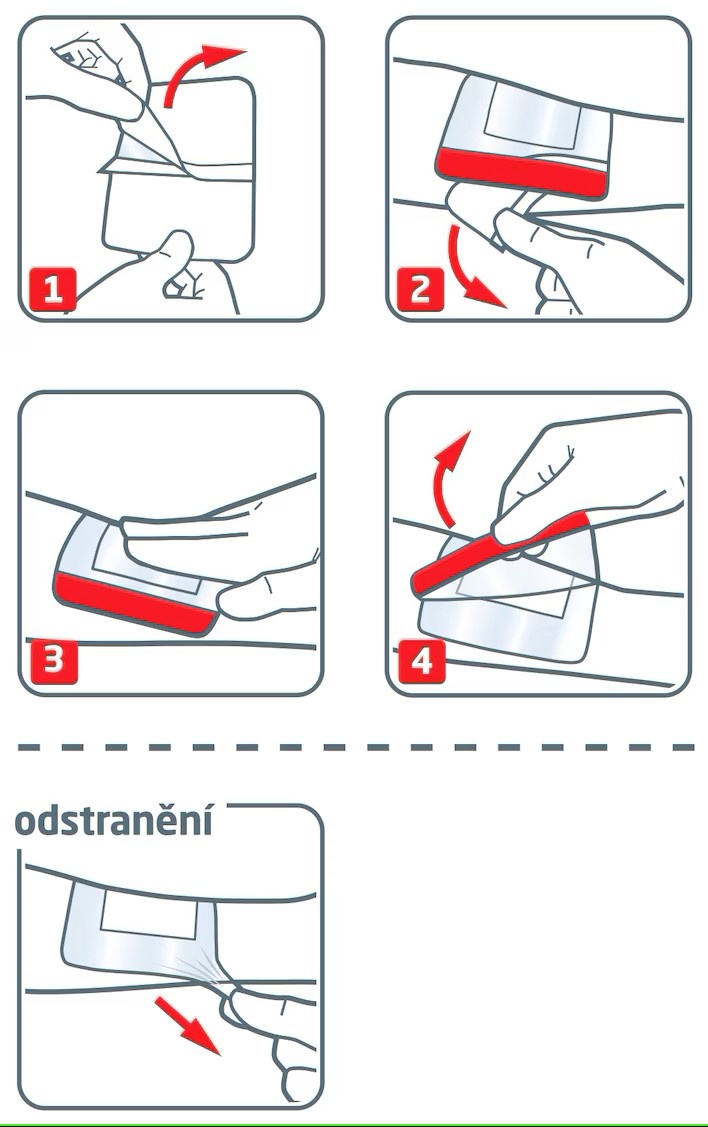 1

2

3

4

odstranění